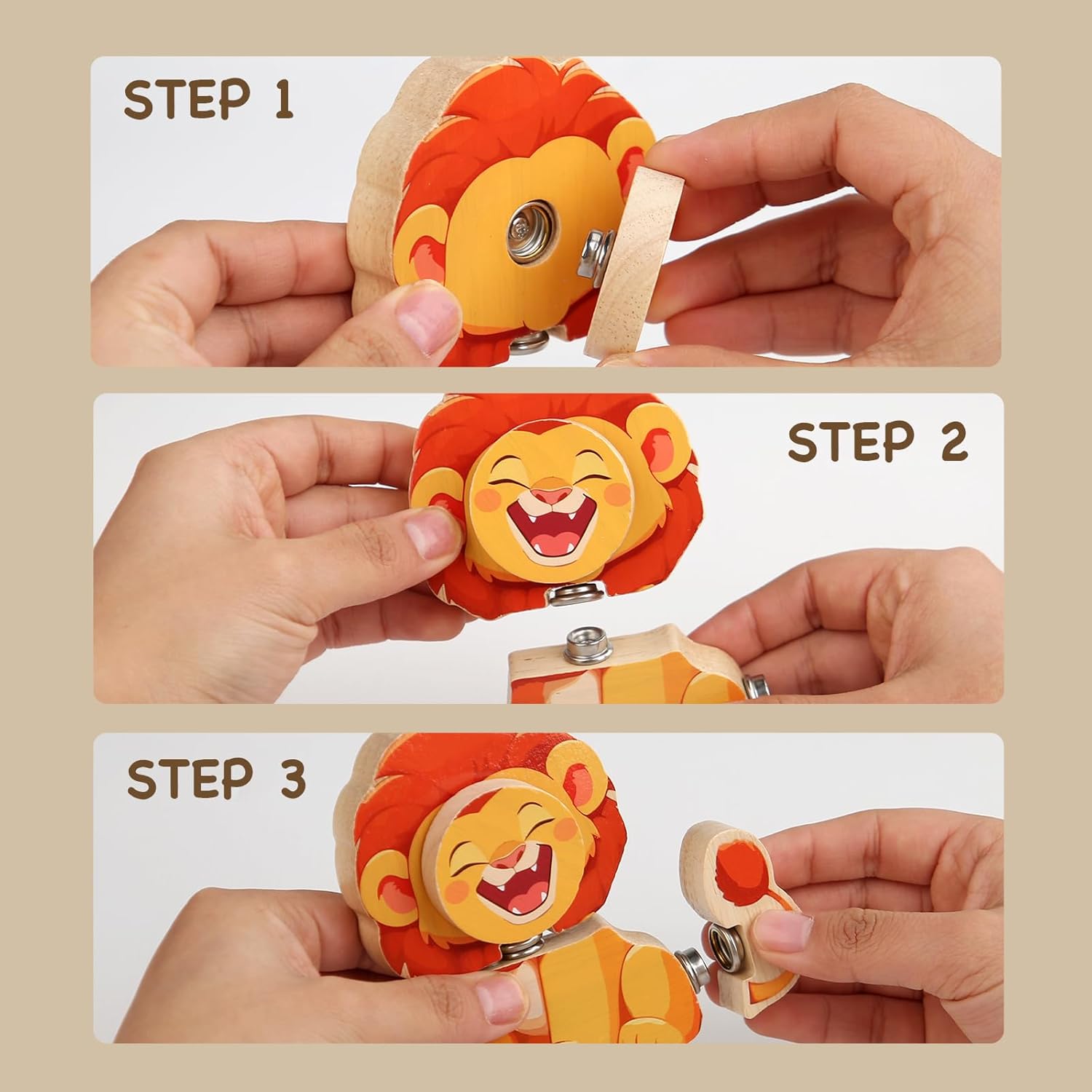 STEP 1

STEP 2

STEP 3